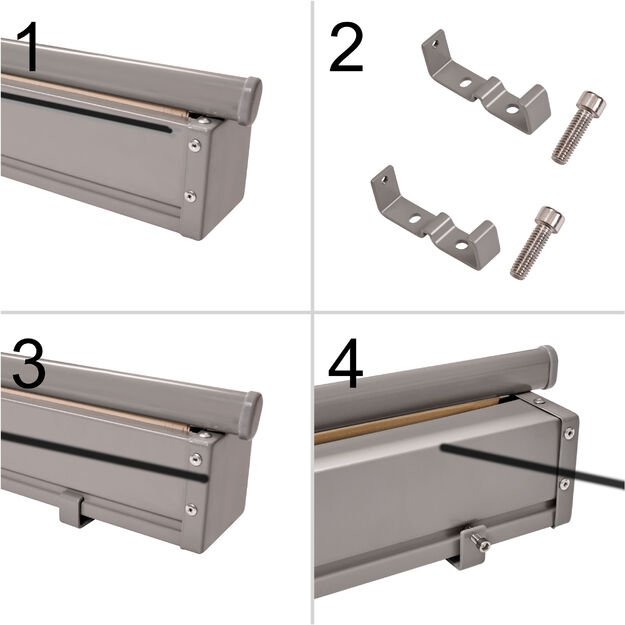 1

2

3

4