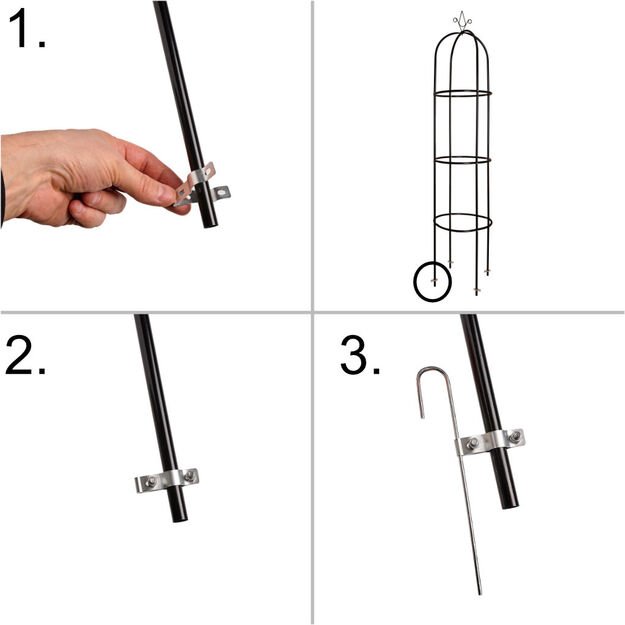 1.

2.

3.