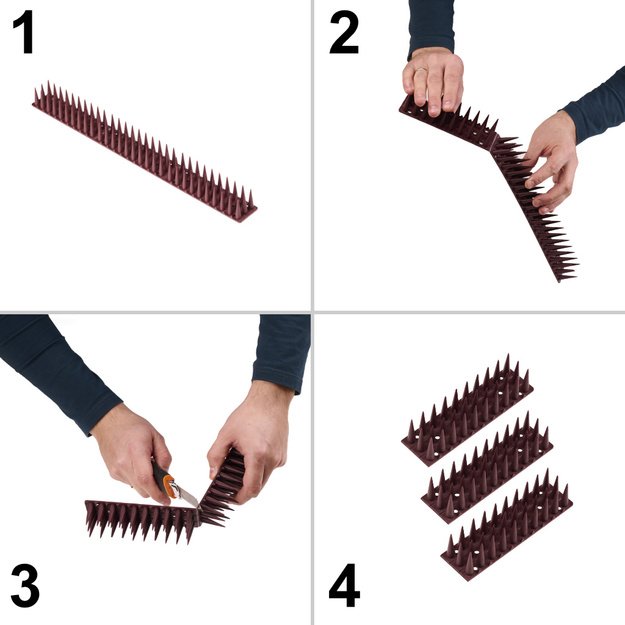 1

2

3

4